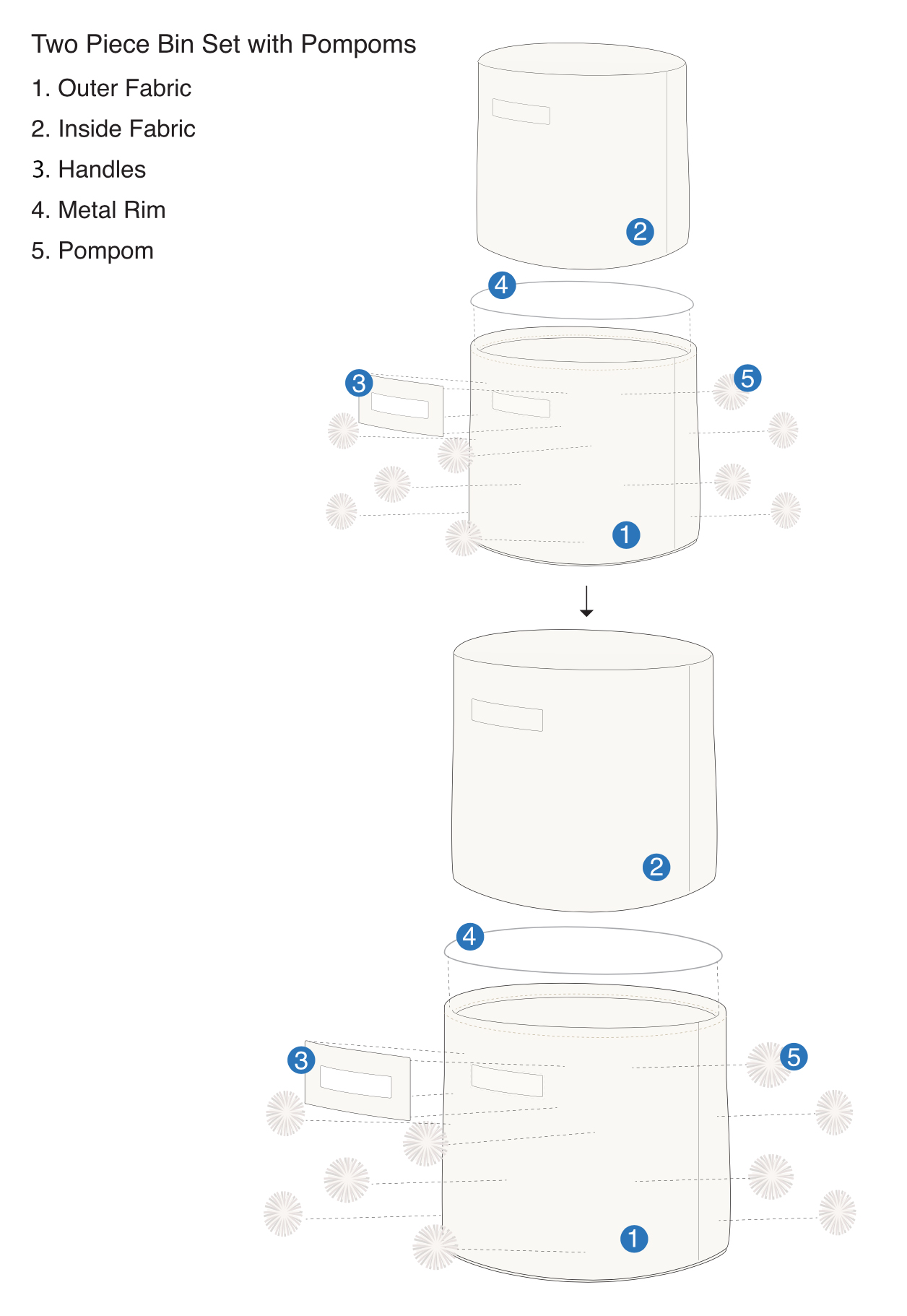 Two Piece Bin Set with Pompoms

1. Outer Fabric
2. Inside Fabric
3. Handles
4. Metal Rim
5. Pompom

2
4
3
5
1
2
4
3
5
1